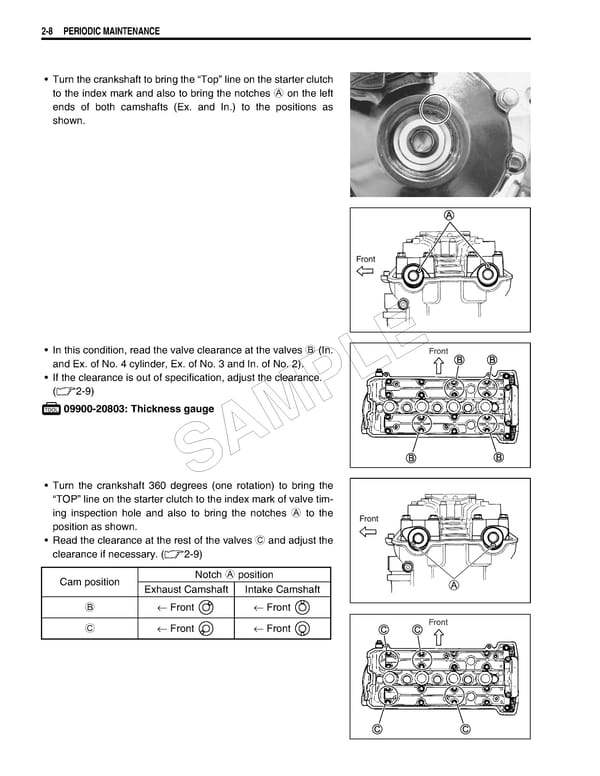 2-8 PERIODIC MAINTENANCE

• Turn the crankshaft to bring the "Top" line on the starter clutch to the index mark and also to bring the notches Ⓐ on the left ends of both camshafts (Ex. and In.) to the positions as shown.

Ⓐ

Front

• In this condition, read the valve clearance at the valves Ⓑ (In. and Ex. of No. 4 cylinder, Ex. of No. 3 and In. of No. 2).
• If the clearance is out of specification, adjust the clearance. (2-9)

TOOL 09900-20803: Thickness gauge

SAMPLE

Front

Ⓑ Ⓑ

Ⓑ Ⓑ

• Turn the crankshaft 360 degrees (one rotation) to bring the "TOP" line on the starter clutch to the index mark of valve timing inspection hole and also to bring the notches Ⓐ to the position as shown.
• Read the clearance at the rest of the valves Ⓒ and adjust the clearance if necessary. (2-9)

| Cam position | Notch Ⓐ position | |
|---|---|---|
| | Exhaust Camshaft | Intake Camshaft |
| Ⓑ | ← Front | ← Front |
| Ⓒ | ← Front | ← Front |

Front

Ⓐ

Front

Ⓒ Ⓒ

Ⓒ Ⓒ