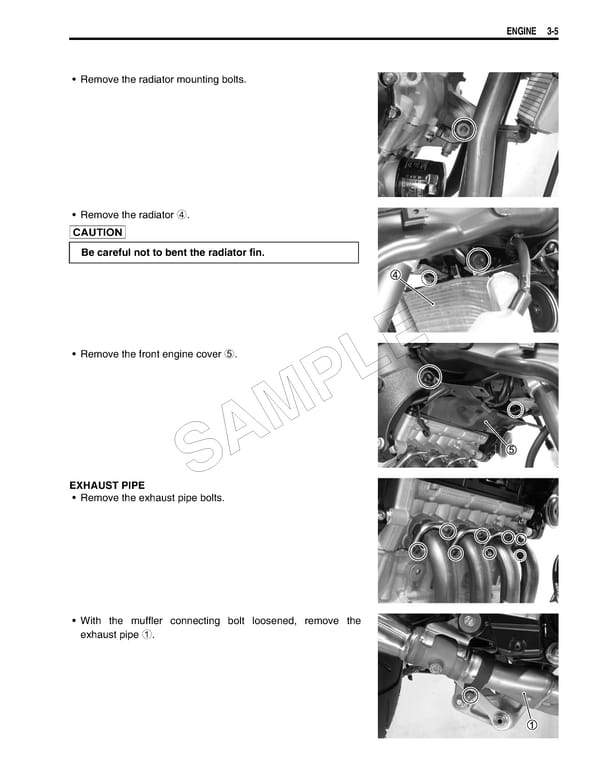 ENGINE 3-5

• Remove the radiator mounting bolts.

• Remove the radiator ④.

CAUTION

Be careful not to bent the radiator fin.

④

• Remove the front engine cover ⑤.

⑤

SAMPLE

EXHAUST PIPE

• Remove the exhaust pipe bolts.

• With the muffler connecting bolt loosened, remove the exhaust pipe ①.

①