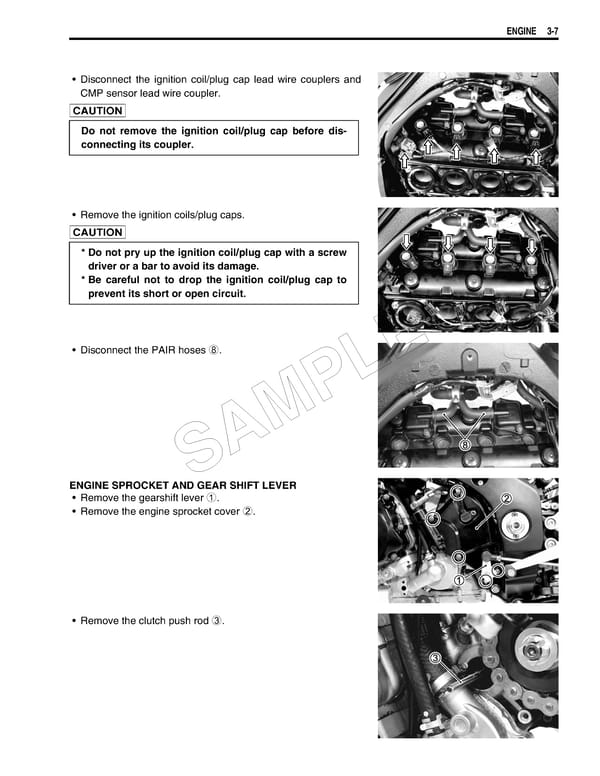 ENGINE 3-7

• Disconnect the ignition coil/plug cap lead wire couplers and CMP sensor lead wire coupler.

CAUTION

Do not remove the ignition coil/plug cap before disconnecting its coupler.

• Remove the ignition coils/plug caps.

CAUTION

* Do not pry up the ignition coil/plug cap with a screw driver or a bar to avoid its damage.
* Be careful not to drop the ignition coil/plug cap to prevent its short or open circuit.

• Disconnect the PAIR hoses ⑧.

SAMPLE

⑧

ENGINE SPROCKET AND GEAR SHIFT LEVER
• Remove the gearshift lever ①.
• Remove the engine sprocket cover ②.

②

①

• Remove the clutch push rod ③.

③