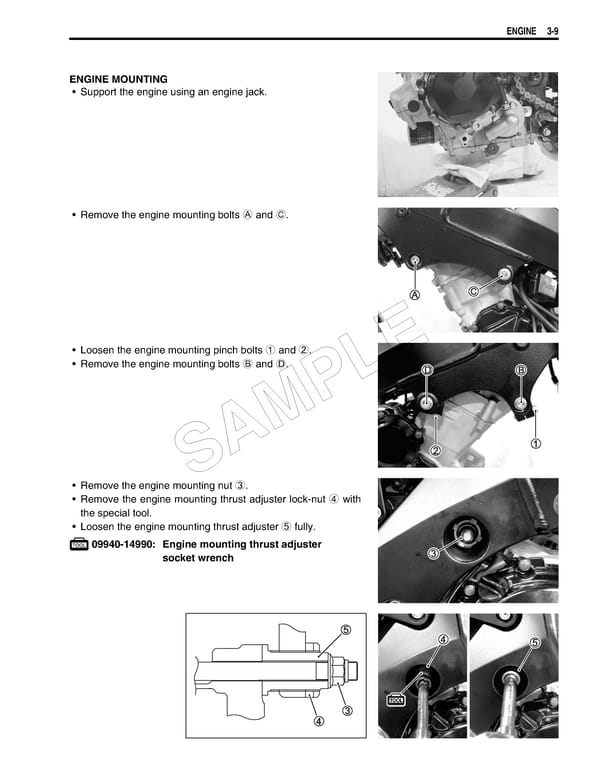 ENGINE 3-9

ENGINE MOUNTING
• Support the engine using an engine jack.

• Remove the engine mounting bolts Ⓐ and Ⓒ.

Ⓐ Ⓒ

• Loosen the engine mounting pinch bolts ① and ②.
• Remove the engine mounting bolts Ⓑ and Ⓓ.

Ⓓ Ⓑ ② ①

SAMPLE

• Remove the engine mounting nut ③.
• Remove the engine mounting thrust adjuster lock-nut ④ with the special tool.
• Loosen the engine mounting thrust adjuster ⑤ fully.

TOOL 09940-14990: Engine mounting thrust adjuster socket wrench

③

⑤ ③ ④

④ TOOL ⑤