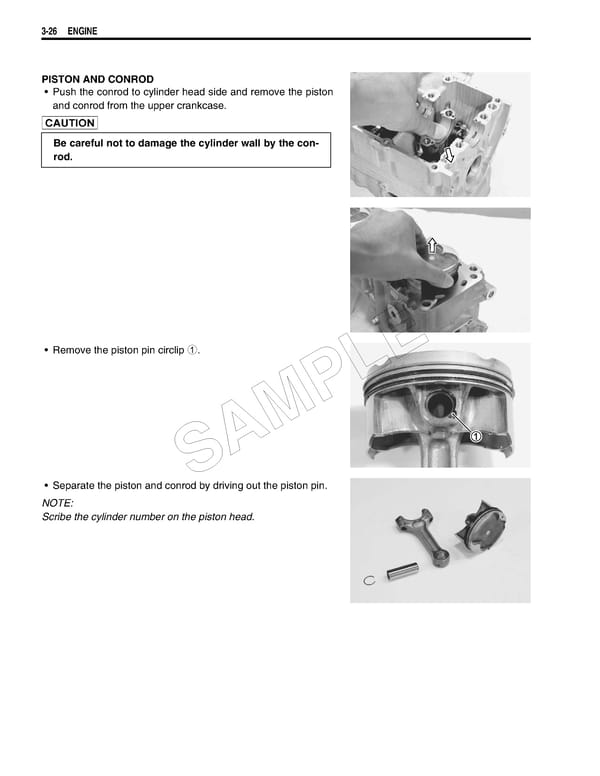 3-26 ENGINE

PISTON AND CONROD
• Push the conrod to cylinder head side and remove the piston and conrod from the upper crankcase.

CAUTION

Be careful not to damage the cylinder wall by the conrod.

• Remove the piston pin circlip ①.

①

SAMPLE

• Separate the piston and conrod by driving out the piston pin.

NOTE:
Scribe the cylinder number on the piston head.