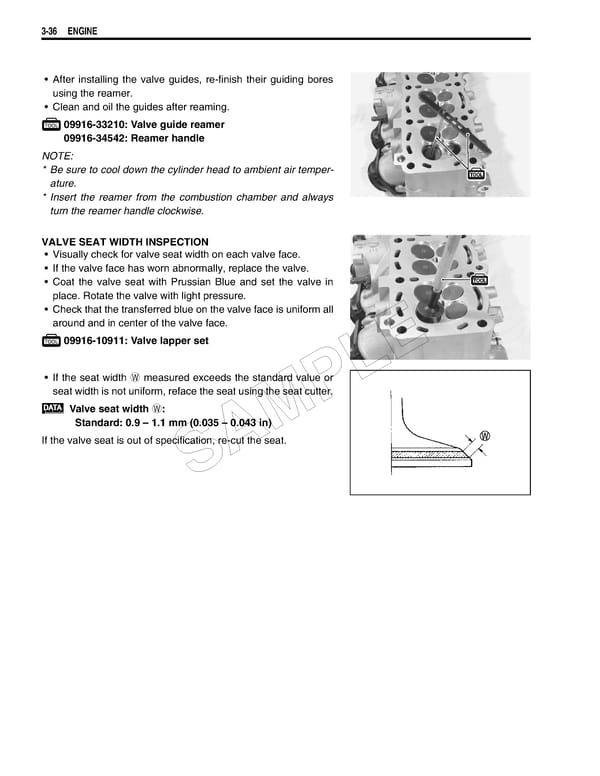 3-36 ENGINE

• After installing the valve guides, re-finish their guiding bores using the reamer.
• Clean and oil the guides after reaming.

TOOL 09916-33210: Valve guide reamer
09916-34542: Reamer handle

NOTE:
* Be sure to cool down the cylinder head to ambient air temperature.
* Insert the reamer from the combustion chamber and always turn the reamer handle clockwise.

TOOL

VALVE SEAT WIDTH INSPECTION
• Visually check for valve seat width on each valve face.
• If the valve face has worn abnormally, replace the valve.
• Coat the valve seat with Prussian Blue and set the valve in place. Rotate the valve with light pressure.
• Check that the transferred blue on the valve face is uniform all around and in center of the valve face.

TOOL 09916-10911: Valve lapper set

TOOL

• If the seat width Ⓦ measured exceeds the standard value or seat width is not uniform, reface the seat using the seat cutter.

DATA Valve seat width Ⓦ:
Standard: 0.9 – 1.1 mm (0.035 – 0.043 in)

If the valve seat is out of specification, re-cut the seat.

Ⓦ

SAMPLE