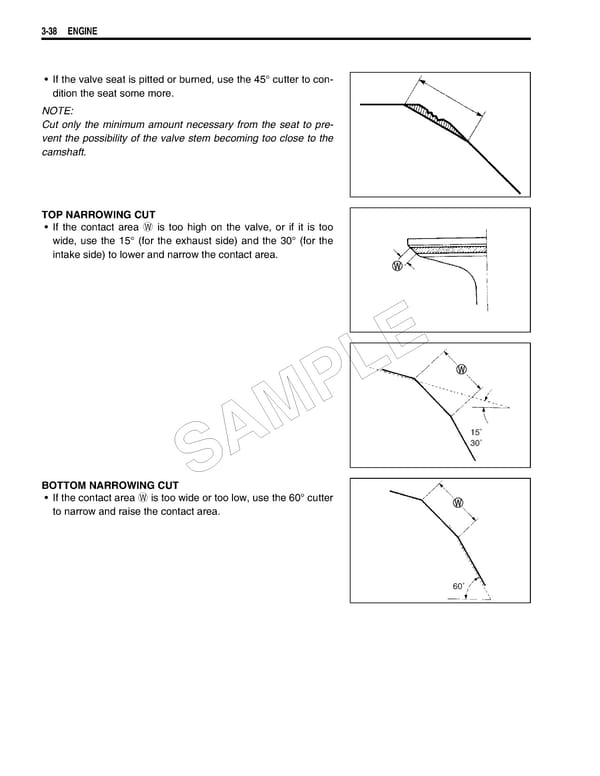 3-38 ENGINE

• If the valve seat is pitted or burned, use the 45° cutter to condition the seat some more.

NOTE:
Cut only the minimum amount necessary from the seat to prevent the possibility of the valve stem becoming too close to the camshaft.

TOP NARROWING CUT
• If the contact area Ⓦ is too high on the valve, or if it is too wide, use the 15° (for the exhaust side) and the 30° (for the intake side) to lower and narrow the contact area.

Ⓦ

SAMPLE

Ⓦ

15°
30°

BOTTOM NARROWING CUT
• If the contact area Ⓦ is too wide or too low, use the 60° cutter to narrow and raise the contact area.

Ⓦ

60°