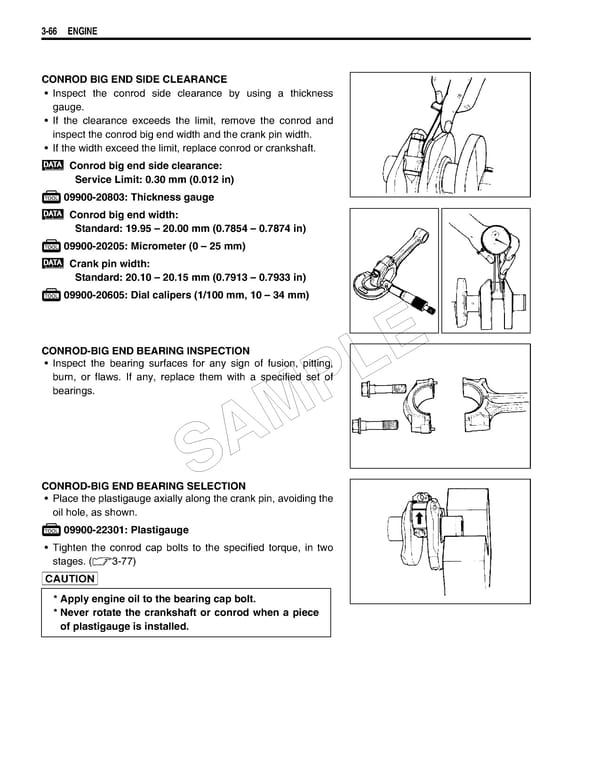 3-66 ENGINE

CONROD BIG END SIDE CLEARANCE
• Inspect the conrod side clearance by using a thickness gauge.
• If the clearance exceeds the limit, remove the conrod and inspect the conrod big end width and the crank pin width.
• If the width exceed the limit, replace conrod or crankshaft.

DATA Conrod big end side clearance:
Service Limit: 0.30 mm (0.012 in)

TOOL 09900-20803: Thickness gauge

DATA Conrod big end width:
Standard: 19.95 – 20.00 mm (0.7854 – 0.7874 in)

TOOL 09900-20205: Micrometer (0 – 25 mm)

DATA Crank pin width:
Standard: 20.10 – 20.15 mm (0.7913 – 0.7933 in)

TOOL 09900-20605: Dial calipers (1/100 mm, 10 – 34 mm)

CONROD-BIG END BEARING INSPECTION
• Inspect the bearing surfaces for any sign of fusion, pitting, burn, or flaws. If any, replace them with a specified set of bearings.

SAMPLE

CONROD-BIG END BEARING SELECTION
• Place the plastigauge axially along the crank pin, avoiding the oil hole, as shown.

TOOL 09900-22301: Plastigauge

• Tighten the conrod cap bolts to the specified torque, in two stages. (3-77)

CAUTION

* Apply engine oil to the bearing cap bolt.
* Never rotate the crankshaft or conrod when a piece of plastigauge is installed.