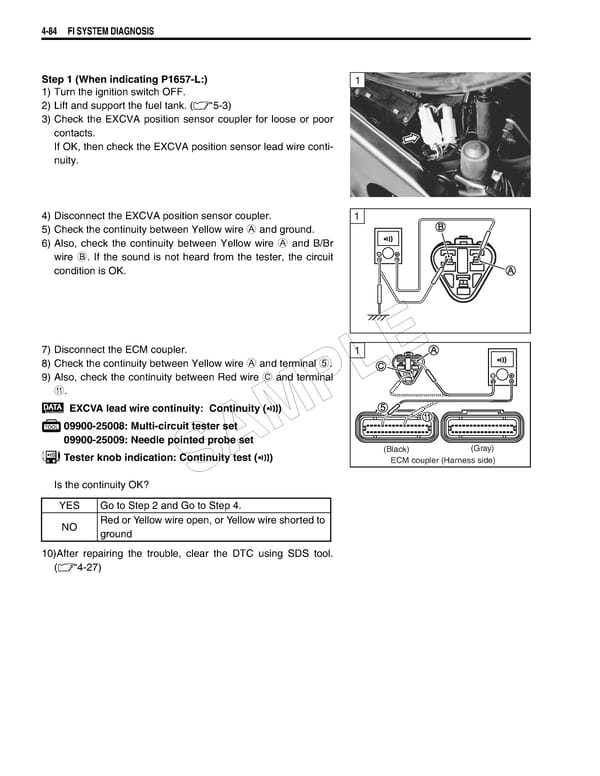 4-84 FI SYSTEM DIAGNOSIS

Step 1 (When indicating P1657-L:)
1) Turn the ignition switch OFF.
2) Lift and support the fuel tank. (☞5-3)
3) Check the EXCVA position sensor coupler for loose or poor contacts.
If OK, then check the EXCVA position sensor lead wire continuity.

1

4) Disconnect the EXCVA position sensor coupler.
5) Check the continuity between Yellow wire Ⓐ and ground.
6) Also, check the continuity between Yellow wire Ⓐ and B/Br wire Ⓑ. If the sound is not heard from the tester, the circuit condition is OK.

1

Ⓑ

Ⓐ

7) Disconnect the ECM coupler.
8) Check the continuity between Yellow wire Ⓐ and terminal ⑤.
9) Also, check the continuity between Red wire Ⓒ and terminal ⑪.

DATA EXCVA lead wire continuity: Continuity (•)))

TOOL 09900-25008: Multi-circuit tester set
09900-25009: Needle pointed probe set

Tester knob indication: Continuity test (•)))

1

Ⓐ

Ⓒ

⑤ ⑪

(Black) (Gray)
ECM coupler (Harness side)

SAMPLE

Is the continuity OK?

| YES | Go to Step 2 and Go to Step 4. |
|---|---|
| NO | Red or Yellow wire open, or Yellow wire shorted to ground |

10)After repairing the trouble, clear the DTC using SDS tool. (☞4-27)