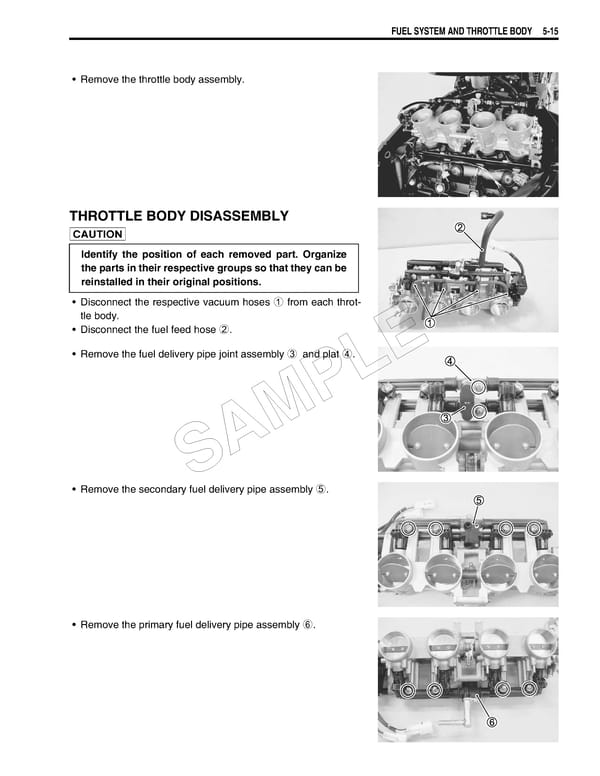 FUEL SYSTEM AND THROTTLE BODY 5-15

• Remove the throttle body assembly.

THROTTLE BODY DISASSEMBLY

CAUTION

Identify the position of each removed part. Organize the parts in their respective groups so that they can be reinstalled in their original positions.

• Disconnect the respective vacuum hoses ① from each throttle body.
• Disconnect the fuel feed hose ②.

②
①

• Remove the fuel delivery pipe joint assembly ③ and plat ④.

④
③

SAMPLE

• Remove the secondary fuel delivery pipe assembly ⑤.

⑤

• Remove the primary fuel delivery pipe assembly ⑥.

⑥