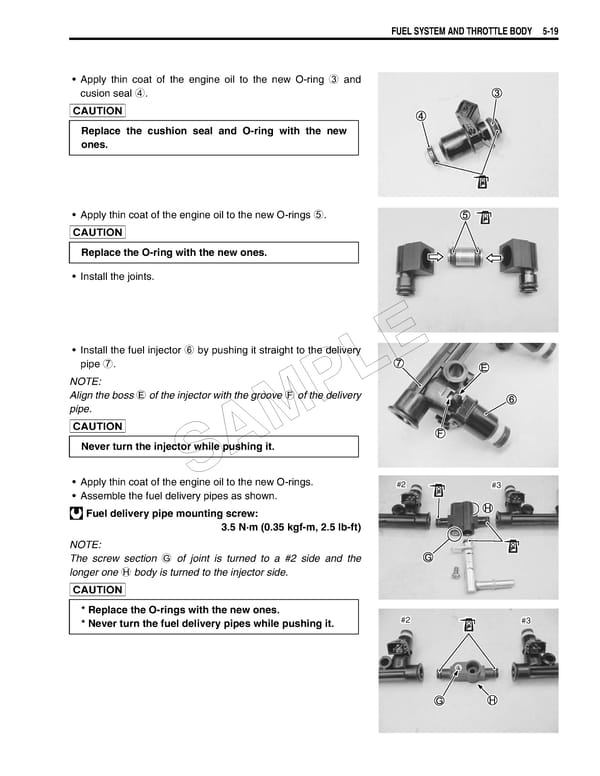 FUEL SYSTEM AND THROTTLE BODY 5-19

• Apply thin coat of the engine oil to the new O-ring ③ and cusion seal ④.

CAUTION

Replace the cushion seal and O-ring with the new ones.

④ ③

• Apply thin coat of the engine oil to the new O-rings ⑤.

CAUTION

Replace the O-ring with the new ones.

• Install the joints.

⑤

• Install the fuel injector ⑥ by pushing it straight to the delivery pipe ⑦.

NOTE:
Align the boss Ⓔ of the injector with the groove Ⓕ of the delivery pipe.

CAUTION

Never turn the injector while pushing it.

⑦ Ⓔ ⑥ Ⓕ

SAMPLE

• Apply thin coat of the engine oil to the new O-rings.
• Assemble the fuel delivery pipes as shown.

Fuel delivery pipe mounting screw:
3.5 N·m (0.35 kgf-m, 2.5 lb-ft)

NOTE:
The screw section Ⓖ of joint is turned to a #2 side and the longer one Ⓗ body is turned to the injector side.

CAUTION

* Replace the O-rings with the new ones.
* Never turn the fuel delivery pipes while pushing it.

#2 #3 Ⓗ Ⓖ

#2 #3 Ⓖ Ⓗ