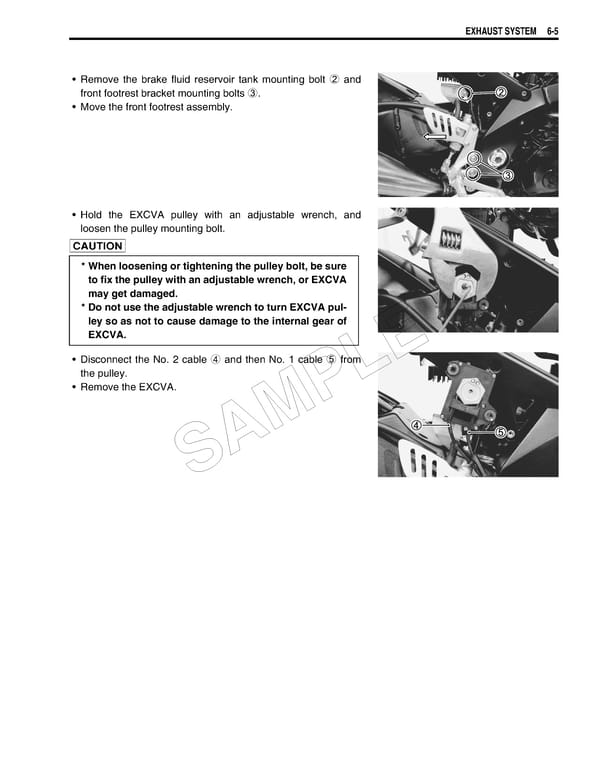 EXHAUST SYSTEM 6-5

• Remove the brake fluid reservoir tank mounting bolt ② and front footrest bracket mounting bolts ③.
• Move the front footrest assembly.

②

③

• Hold the EXCVA pulley with an adjustable wrench, and loosen the pulley mounting bolt.

CAUTION

* When loosening or tightening the pulley bolt, be sure to fix the pulley with an adjustable wrench, or EXCVA may get damaged.
* Do not use the adjustable wrench to turn EXCVA pulley so as not to cause damage to the internal gear of EXCVA.

• Disconnect the No. 2 cable ④ and then No. 1 cable ⑤ from the pulley.
• Remove the EXCVA.

④

⑤

SAMPLE