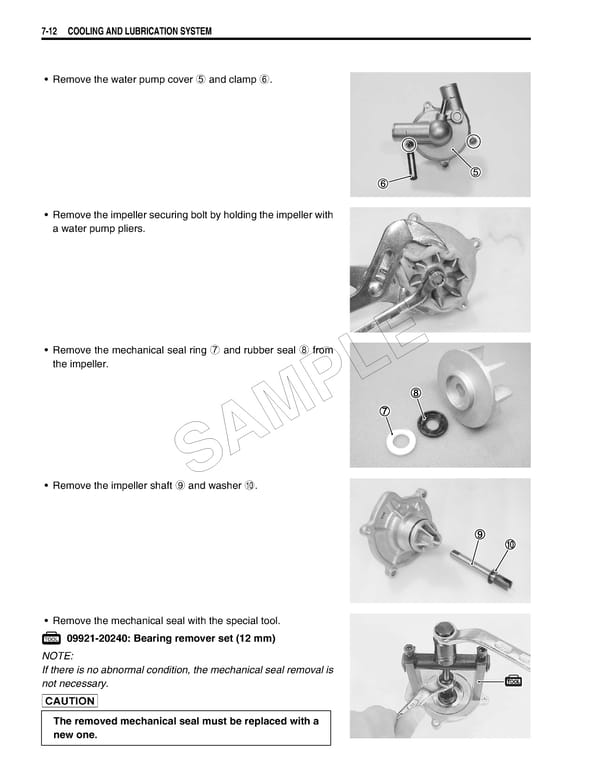 7-12 COOLING AND LUBRICATION SYSTEM

• Remove the water pump cover ⑤ and clamp ⑥.

⑥ ⑤

• Remove the impeller securing bolt by holding the impeller with a water pump pliers.

• Remove the mechanical seal ring ⑦ and rubber seal ⑧ from the impeller.

⑧ ⑦

SAMPLE

• Remove the impeller shaft ⑨ and washer ⑩.

⑨ ⑩

• Remove the mechanical seal with the special tool.

TOOL 09921-20240: Bearing remover set (12 mm)

NOTE:
If there is no abnormal condition, the mechanical seal removal is not necessary.

CAUTION

The removed mechanical seal must be replaced with a new one.

TOOL