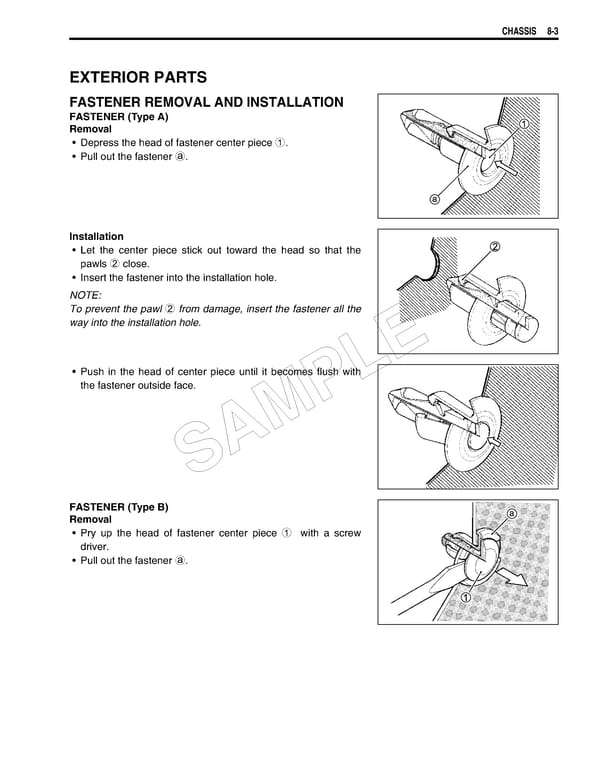 CHASSIS 8-3

EXTERIOR PARTS

FASTENER REMOVAL AND INSTALLATION
FASTENER (Type A)
Removal
• Depress the head of fastener center piece ①.
• Pull out the fastener ⓐ.

①
ⓐ

Installation
• Let the center piece stick out toward the head so that the pawls ② close.
• Insert the fastener into the installation hole.

NOTE:
To prevent the pawl ② from damage, insert the fastener all the way into the installation hole.

②

• Push in the head of center piece until it becomes flush with the fastener outside face.

SAMPLE

FASTENER (Type B)
Removal
• Pry up the head of fastener center piece ① with a screw driver.
• Pull out the fastener ⓐ.

ⓐ
①