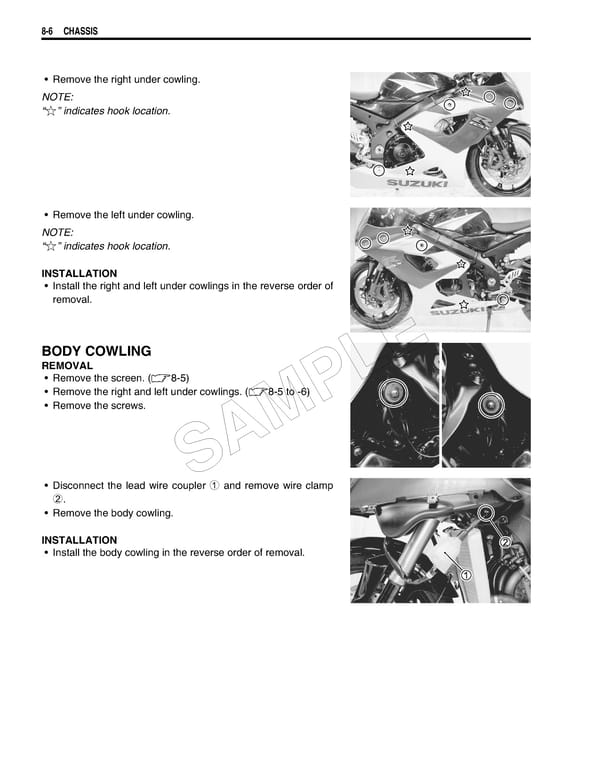 8-6 CHASSIS

• Remove the right under cowling.

NOTE:
"☆" indicates hook location.

SUZUKI

• Remove the left under cowling.

NOTE:
"☆" indicates hook location.

INSTALLATION
• Install the right and left under cowlings in the reverse order of removal.

SUZUKI

BODY COWLING
REMOVAL
• Remove the screen. (☞8-5)
• Remove the right and left under cowlings. (☞8-5 to -6)
• Remove the screws.

SAMPLE

• Disconnect the lead wire coupler ① and remove wire clamp ②.
• Remove the body cowling.

INSTALLATION
• Install the body cowling in the reverse order of removal.

②
①