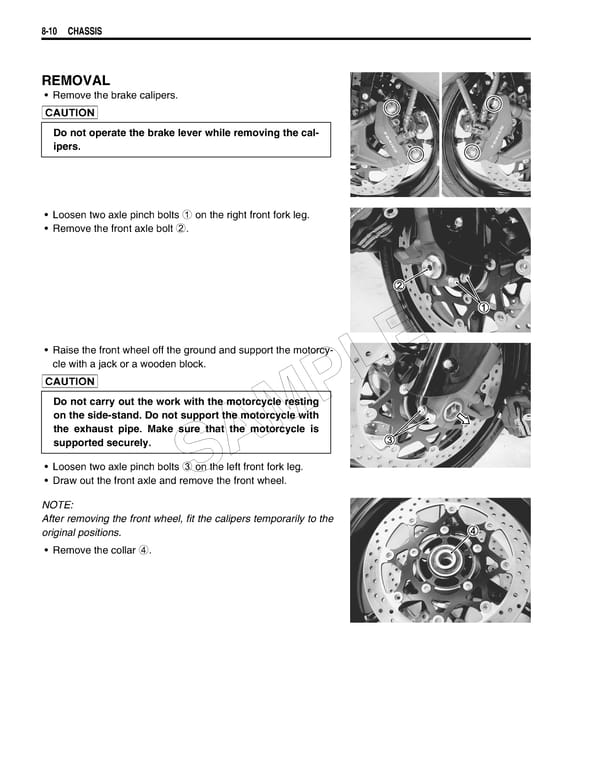 8-10 CHASSIS

REMOVAL

• Remove the brake calipers.

CAUTION

Do not operate the brake lever while removing the calipers.

• Loosen two axle pinch bolts ① on the right front fork leg.
• Remove the front axle bolt ②.

②

①

• Raise the front wheel off the ground and support the motorcycle with a jack or a wooden block.

CAUTION

Do not carry out the work with the motorcycle resting on the side-stand. Do not support the motorcycle with the exhaust pipe. Make sure that the motorcycle is supported securely.

③

• Loosen two axle pinch bolts ③ on the left front fork leg.
• Draw out the front axle and remove the front wheel.

NOTE:
After removing the front wheel, fit the calipers temporarily to the original positions.

• Remove the collar ④.

④

SAMPLE