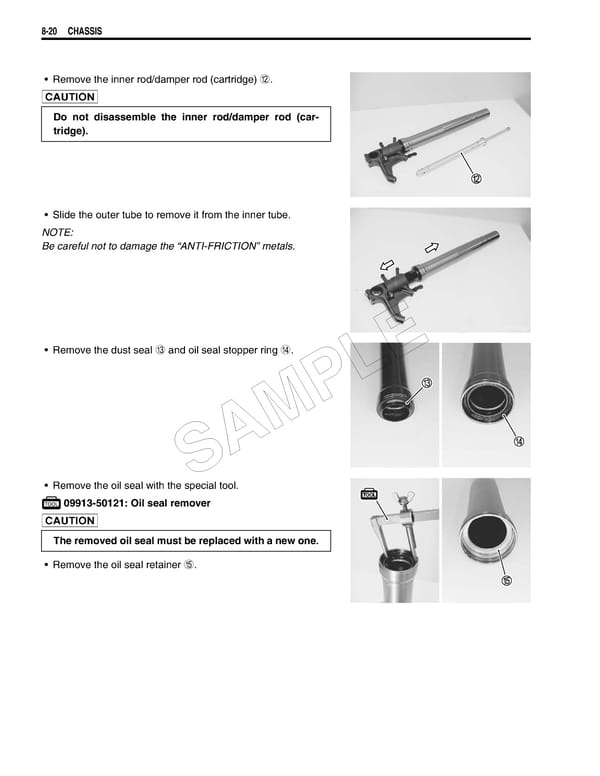 8-20 CHASSIS

• Remove the inner rod/damper rod (cartridge) ⑫.

CAUTION

Do not disassemble the inner rod/damper rod (cartridge).

⑫

• Slide the outer tube to remove it from the inner tube.

NOTE:
Be careful not to damage the "ANTI-FRICTION" metals.

• Remove the dust seal ⑬ and oil seal stopper ring ⑭.

⑬

⑭

SAMPLE

• Remove the oil seal with the special tool.

TOOL 09913-50121: Oil seal remover

CAUTION

The removed oil seal must be replaced with a new one.

• Remove the oil seal retainer ⑮.

TOOL

⑮