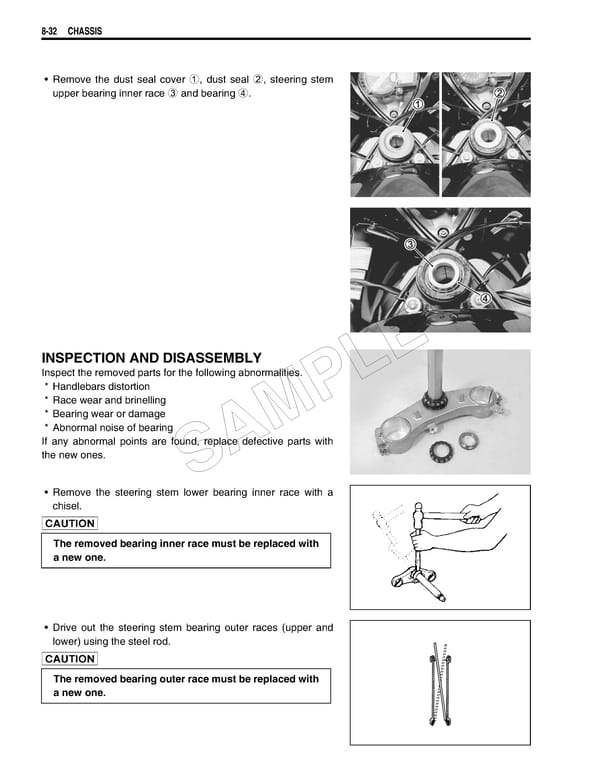 8-32 CHASSIS

• Remove the dust seal cover ①, dust seal ②, steering stem upper bearing inner race ③ and bearing ④.

①

②

③

④

INSPECTION AND DISASSEMBLY

Inspect the removed parts for the following abnormalities.

* Handlebars distortion
* Race wear and brinelling
* Bearing wear or damage
* Abnormal noise of bearing

If any abnormal points are found, replace defective parts with the new ones.

SAMPLE

• Remove the steering stem lower bearing inner race with a chisel.

CAUTION

The removed bearing inner race must be replaced with a new one.

• Drive out the steering stem bearing outer races (upper and lower) using the steel rod.

CAUTION

The removed bearing outer race must be replaced with a new one.