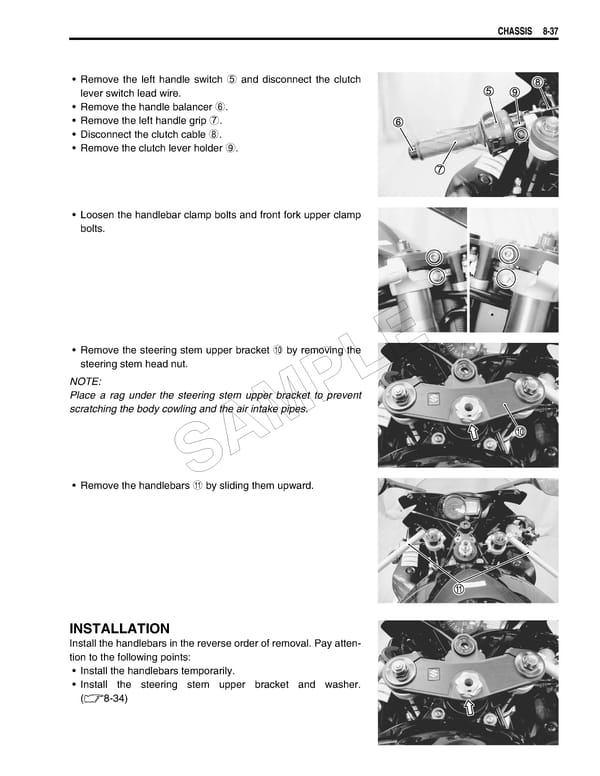 CHASSIS 8-37

• Remove the left handle switch ⑤ and disconnect the clutch lever switch lead wire.
• Remove the handle balancer ⑥.
• Remove the left handle grip ⑦.
• Disconnect the clutch cable ⑧.
• Remove the clutch lever holder ⑨.

⑤ ⑨ ⑧ ⑥ ⑦

• Loosen the handlebar clamp bolts and front fork upper clamp bolts.

• Remove the steering stem upper bracket ⑩ by removing the steering stem head nut.

NOTE:
Place a rag under the steering stem upper bracket to prevent scratching the body cowling and the air intake pipes.

⑩

SAMPLE

• Remove the handlebars ⑪ by sliding them upward.

⑪

INSTALLATION
Install the handlebars in the reverse order of removal. Pay attention to the following points:
• Install the handlebars temporarily.
• Install the steering stem upper bracket and washer. (☞8-34)