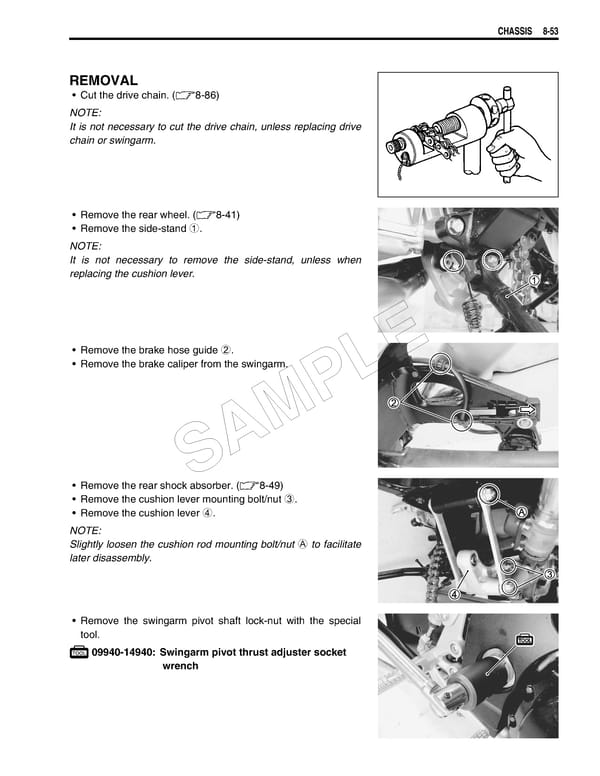 CHASSIS 8-53

REMOVAL

• Cut the drive chain. (8-86)

NOTE:
It is not necessary to cut the drive chain, unless replacing drive chain or swingarm.

• Remove the rear wheel. (8-41)
• Remove the side-stand ①.

NOTE:
It is not necessary to remove the side-stand, unless when replacing the cushion lever.

①

• Remove the brake hose guide ②.
• Remove the brake caliper from the swingarm.

②

SAMPLE

• Remove the rear shock absorber. (8-49)
• Remove the cushion lever mounting bolt/nut ③.
• Remove the cushion lever ④.

NOTE:
Slightly loosen the cushion rod mounting bolt/nut Ⓐ to facilitate later disassembly.

Ⓐ
③
④

• Remove the swingarm pivot shaft lock-nut with the special tool.

TOOL 09940-14940: Swingarm pivot thrust adjuster socket wrench

TOOL