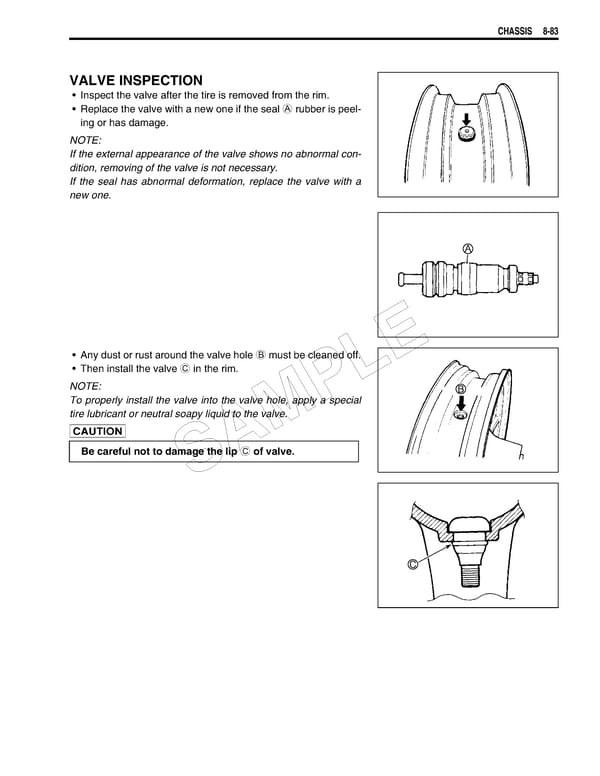 CHASSIS 8-83

VALVE INSPECTION

• Inspect the valve after the tire is removed from the rim.
• Replace the valve with a new one if the seal Ⓐ rubber is peeling or has damage.

NOTE:
If the external appearance of the valve shows no abnormal condition, removing of the valve is not necessary.
If the seal has abnormal deformation, replace the valve with a new one.

Ⓐ

• Any dust or rust around the valve hole Ⓑ must be cleaned off.
• Then install the valve Ⓒ in the rim.

NOTE:
To properly install the valve into the valve hole, apply a special tire lubricant or neutral soapy liquid to the valve.

CAUTION

Be careful not to damage the lip Ⓒ of valve.

Ⓑ

Ⓒ

SAMPLE