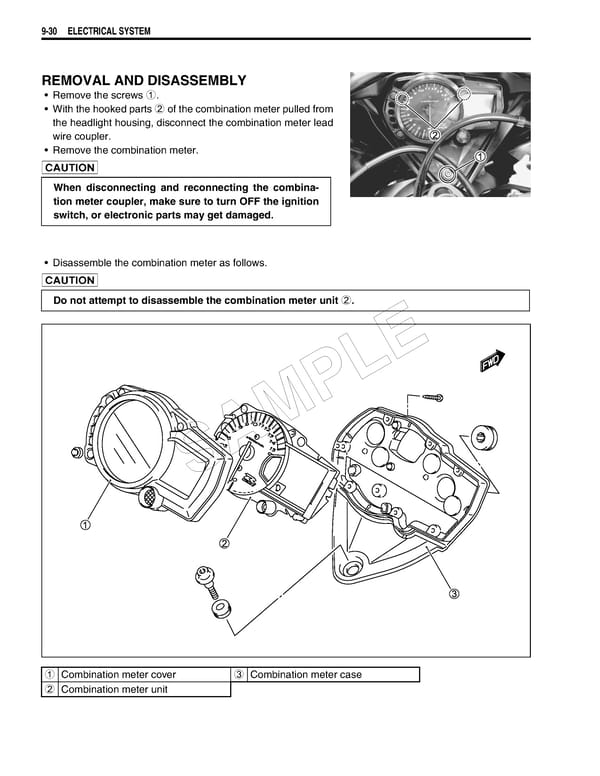 9-30 ELECTRICAL SYSTEM

REMOVAL AND DISASSEMBLY

• Remove the screws ①.
• With the hooked parts ② of the combination meter pulled from the headlight housing, disconnect the combination meter lead wire coupler.
• Remove the combination meter.

②

①

CAUTION

When disconnecting and reconnecting the combination meter coupler, make sure to turn OFF the ignition switch, or electronic parts may get damaged.

• Disassemble the combination meter as follows.

CAUTION

Do not attempt to disassemble the combination meter unit ②.

SAMPLE

FWD

①

②

③

| ① | Combination meter cover | ③ | Combination meter case |
|---|---|---|---|
| ② | Combination meter unit | | |