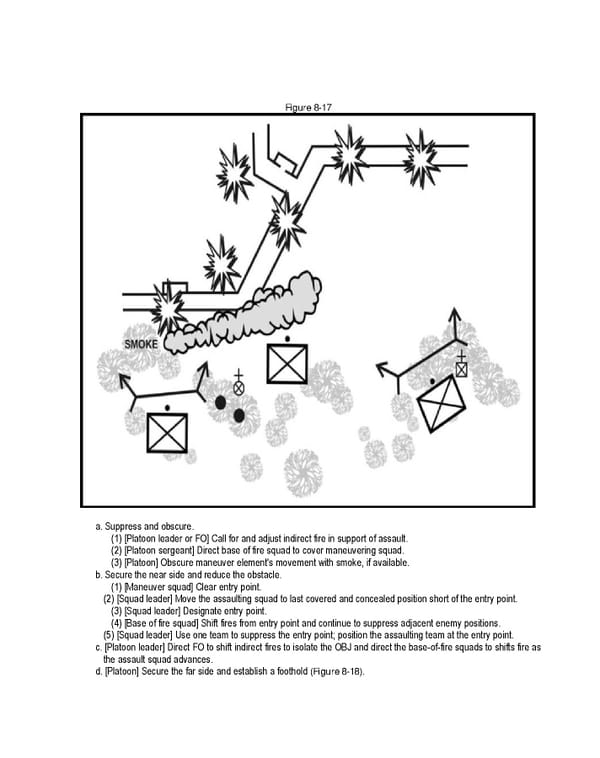 Figure 8-17

SMOKE

a. Suppress and obscure.
(1) [Platoon leader or FO] Call for and adjust indirect fire in support of assault.
(2) [Platoon sergeant] Direct base of fire squad to cover maneuvering squad.
(3) [Platoon] Obscure maneuver element's movement with smoke, if available.
b. Secure the near side and reduce the obstacle.
(1) [Maneuver squad] Clear entry point.
(2) [Squad leader] Move the assaulting squad to last covered and concealed position short of the entry point.
(3) [Squad leader] Designate entry point.
(4) [Base of fire squad] Shift fires from entry point and continue to suppress adjacent enemy positions.
(5) [Squad leader] Use one team to suppress the entry point; position the assaulting team at the entry point.
c. [Platoon leader] Direct FO to shift indirect fires to isolate the OBJ and direct the base-of-fire squads to shifts fire as the assault squad advances.
d. [Platoon] Secure the far side and establish a foothold (Figure 8-18).